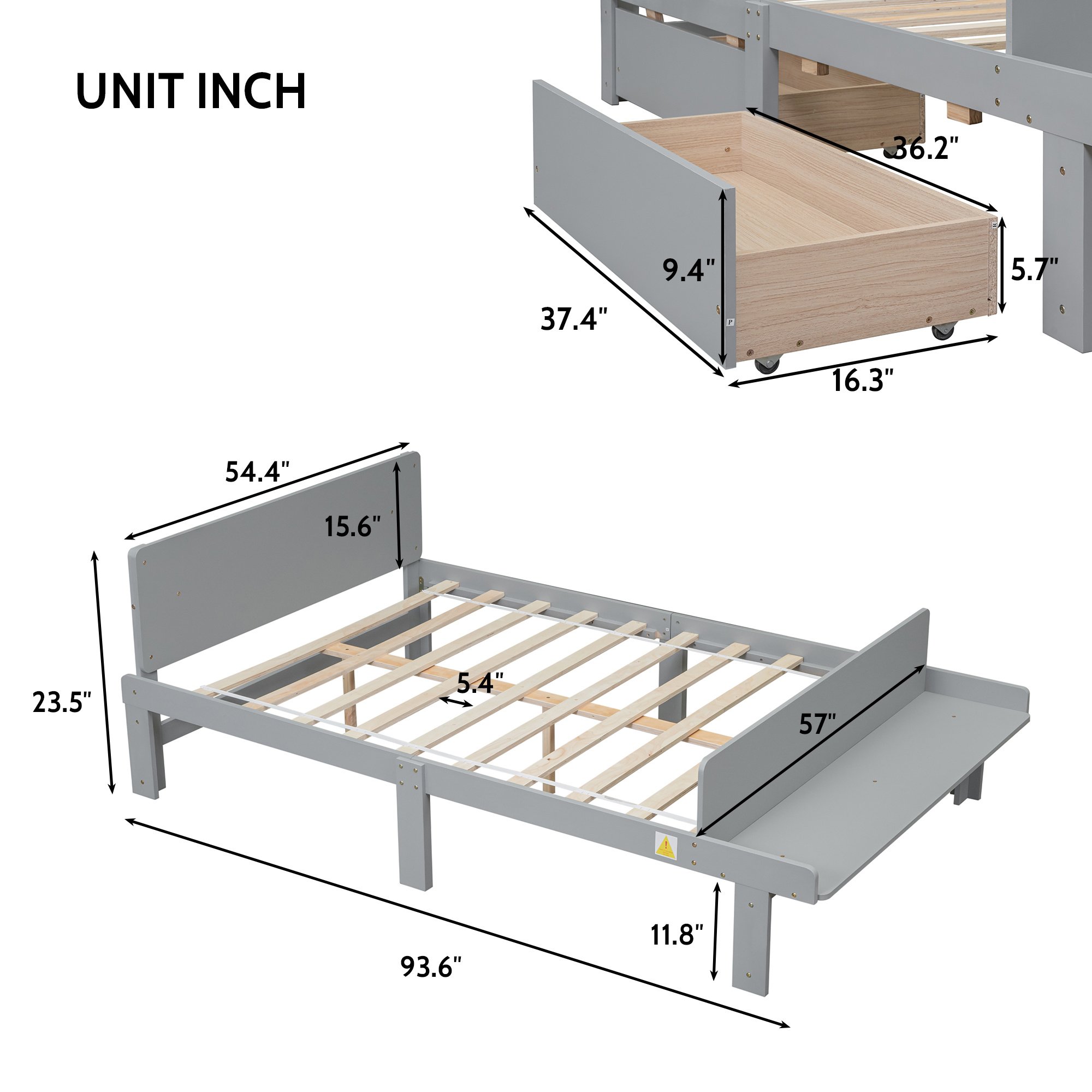 UNIT INCH

36.2"

9.4"

5.7"

37.4"

16.3"

54.4"

15.6"

23.5"

5.4"

57"

11.8"

93.6"